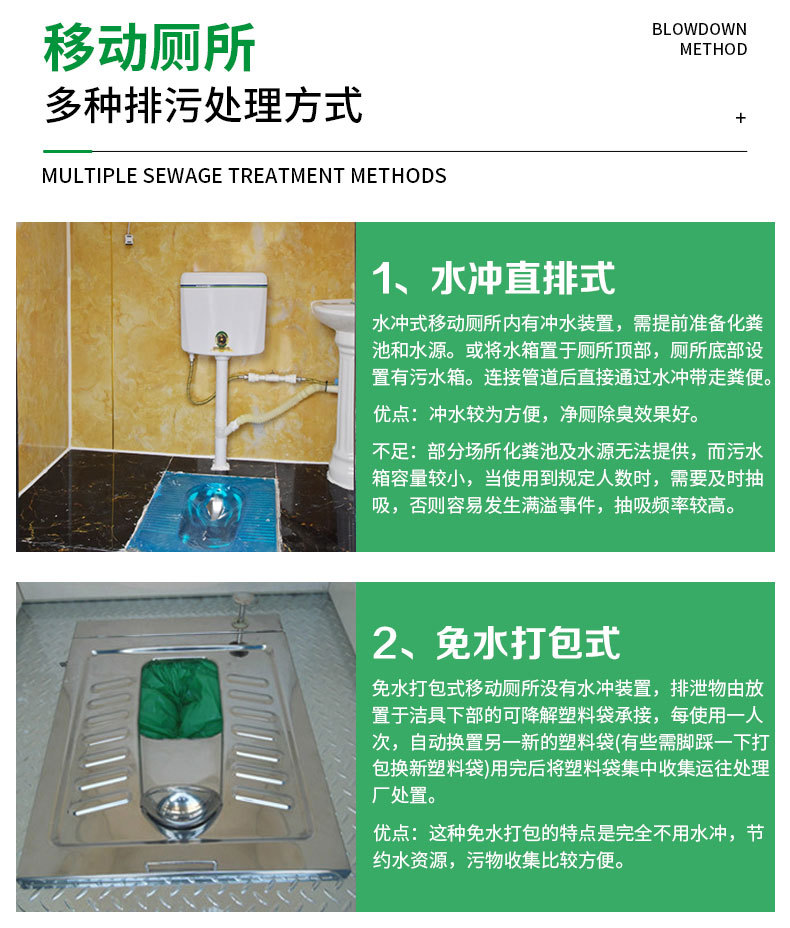 移动厕所

多种排污处理方式

BLOWDOWN METHOD

+

MULTIPLE SEWAGE TREATMENT METHODS

1、水冲直排式

水冲式移动厕所内有冲水装置，需提前准备化粪池和水源。或将水箱置于厕所顶部，厕所底部设置有污水箱。连接管道后直接通过水冲带走粪便。

优点：冲水较为方便，净厕除臭效果好。

不足：部分场所化粪池及水源无法提供，而污水箱容量较小，当使用到规定人数时，需要及时抽吸，否则容易发生满溢事件，抽吸频率较高。

2、免水打包式

免水打包式移动厕所没有水冲装置，排泄物由放置于洁具下部的可降解塑料袋承接，每使用一人次，自动换置另一新的塑料袋(有些需脚踩一下打包换新塑料袋)用完后将塑料袋集中收集运往处理厂处置。

优点：这种免水打包的特点是完全不用水冲，节约水资源，污物收集比较方便。