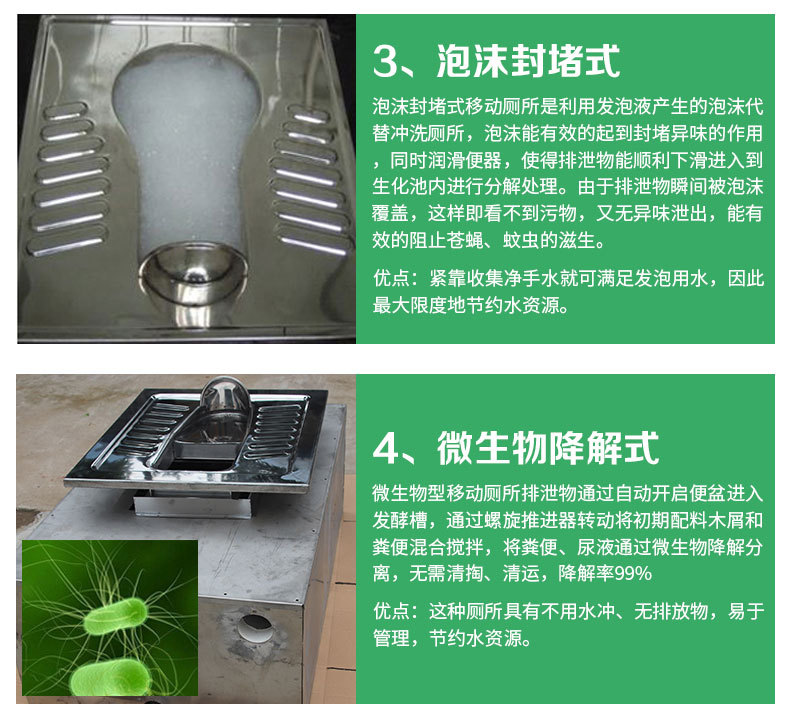 3、泡沫封堵式

泡沫封堵式移动厕所是利用发泡液产生的泡沫代替冲洗厕所，泡沫能有效的起到封堵异味的作用，同时润滑便器，使得排泄物能顺利下滑进入到生化池内进行分解处理。由于排泄物瞬间被泡沫覆盖，这样即看不到污物，又无异味泄出，能有效的阻止苍蝇、蚊虫的滋生。

优点：紧靠收集净手水就可满足发泡用水，因此最大限度地节约水资源。

4、微生物降解式

微生物型移动厕所排泄物通过自动开启便盆进入发酵槽，通过螺旋推进器转动将初期配料木屑和粪便混合搅拌，将粪便、尿液通过微生物降解分离，无需清掏、清运，降解率99%

优点：这种厕所具有不用水冲、无排放物，易于管理，节约水资源。